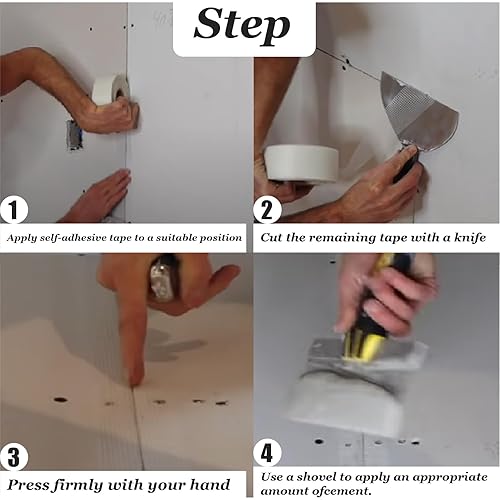 Step

1
Apply self-adhesive tape to a suitable position

2
Cut the remaining tape with a knife

3
Press firmly with your hand

4
Use a shovel to apply an appropriate amount ofcement.