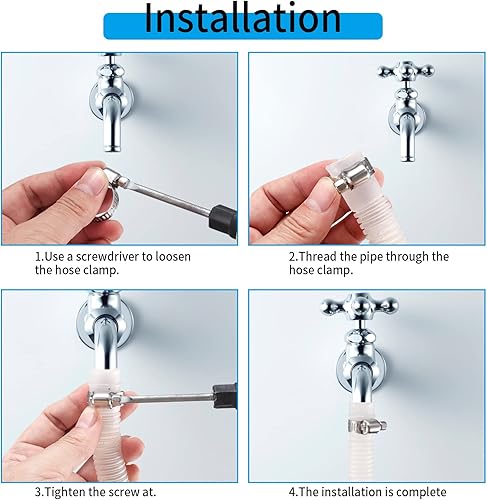 Installation

1.Use a screwdriver to loosen the hose clamp.

2.Thread the pipe through the hose clamp.

3.Tighten the screw at.

4.The installation is complete