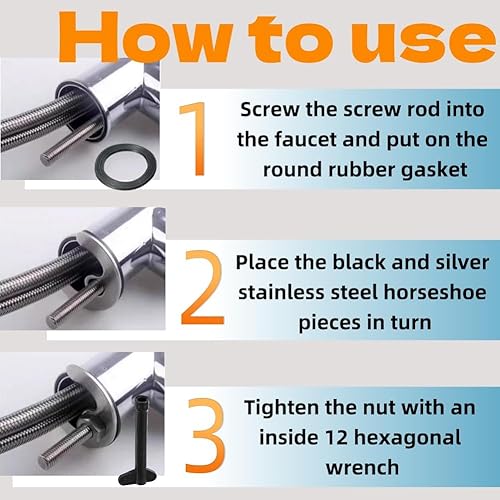 How to use

1

Screw the screw rod into the faucet and put on the round rubber gasket

2

Place the black and silver stainless steel horseshoe pieces in turn

3

Tighten the nut with an inside 12 hexagonal wrench