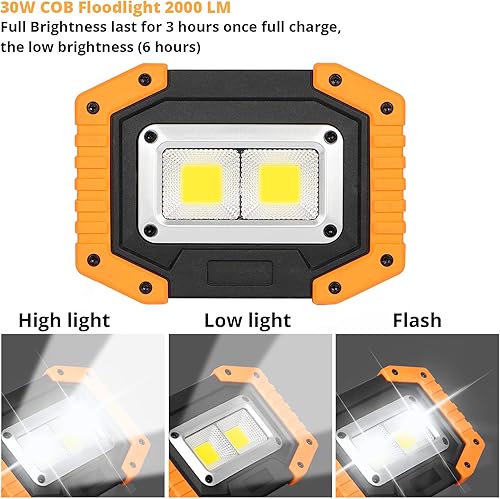 30W COB Floodlight 2000 LM
Full Brightness last for 3 hours once full charge, the low brightness (6 hours)

High light

Low light

Flash