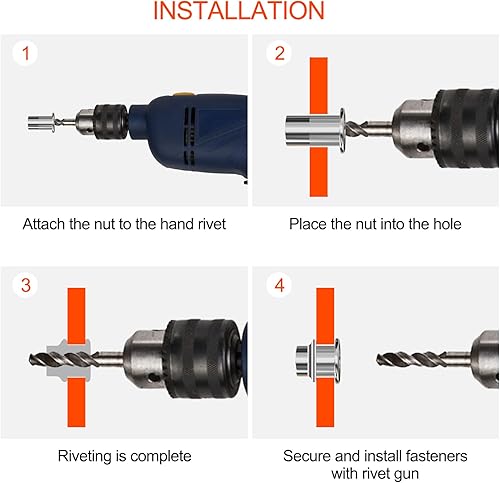 INSTALLATION

1

Attach the nut to the hand rivet

2

Place the nut into the hole

3

Riveting is complete

4

Secure and install fasteners with rivet gun