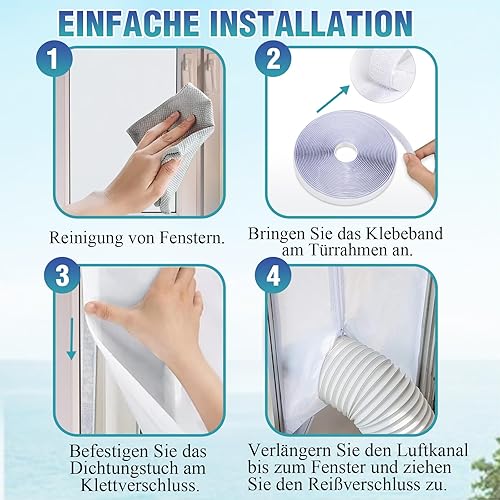 EINFACHE INSTALLATION

1

Reinigung von Fenstern.

2

Bringen Sie das Klebeband am Türrahmen an.

3

Befestigen Sie das Dichtungstuch am Klettverschluss.

4

Verlängern Sie den Luftkanal bis zum Fenster und ziehen Sie den Reißverschluss zu.