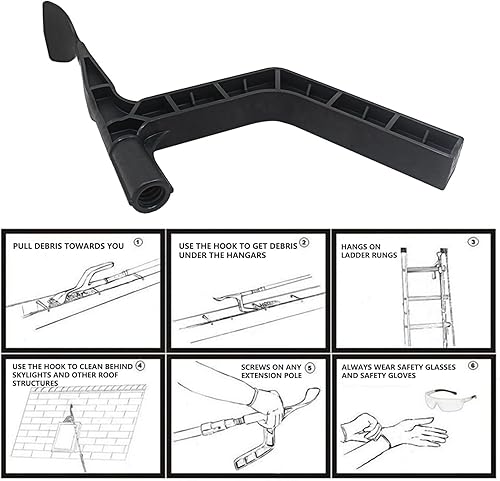 PULL DEBRIS TOWARDS YOU ①

USE THE HOOK TO GET DEBRIS UNDER THE HANGARS ②

HANGS ON LADDER RUNGS ③

USE THE HOOK TO CLEAN BEHIND SKYLIGHTS AND OTHER ROOF STRUCTURES ④

SCREWS ON ANY EXTENSION POLE ⑤

ALWAYS WEAR SAFETY GLASSES AND SAFETY GLOVES ⑥