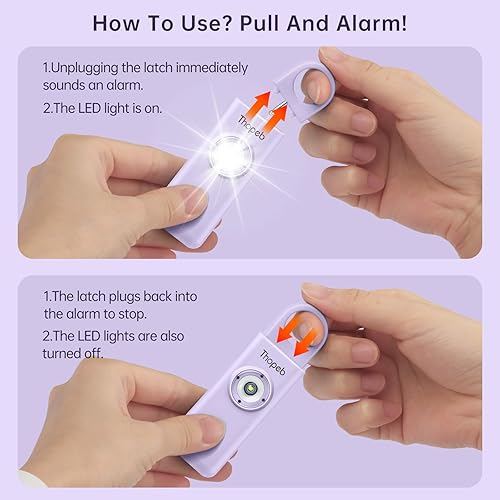 How To Use? Pull And Alarm!

1.Unplugging the latch immediately sounds an alarm.

2.The LED light is on.

Thopeb

1.The latch plugs back into the alarm to stop.

2.The LED lights are also turned off.

Thopeb