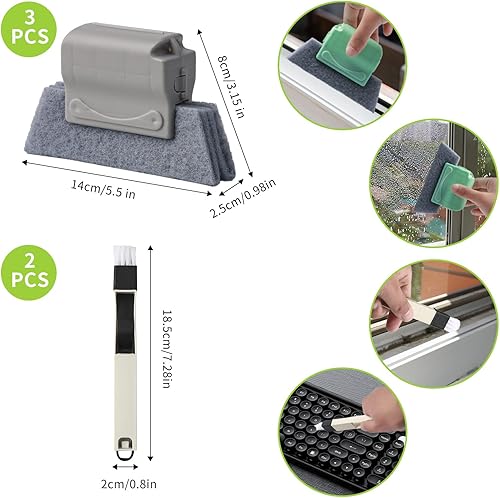 3 PCS

8cm/3.15 in

14cm/5.5 in

2.5cm/0.98in

2 PCS

18.5cm/7.28in

2cm/0.8in