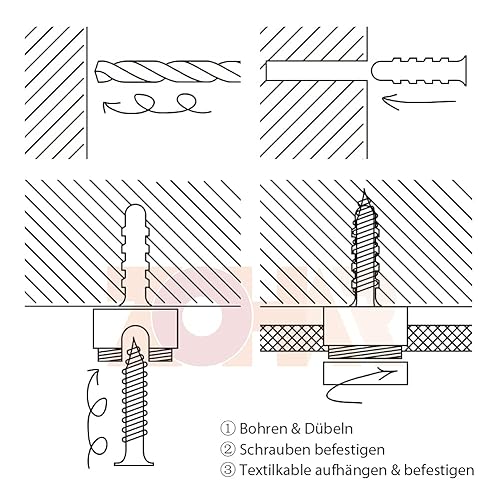 ① Bohren & Dübeln
② Schrauben befestigen
③ Textilkable aufhängen & befestigen