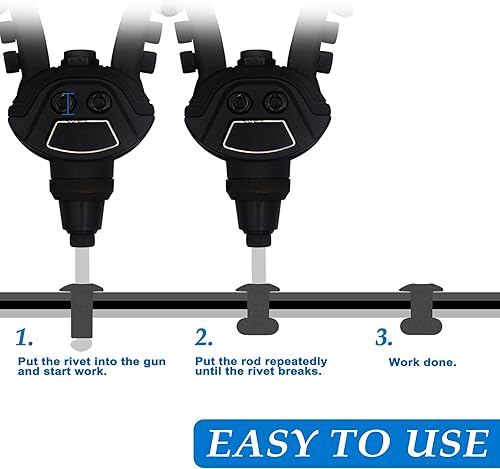 1.
Put the rivet into the gun and start work.

2.
Put the rod repeatedly until the rivet breaks.

3.
Work done.

EASY TO USE