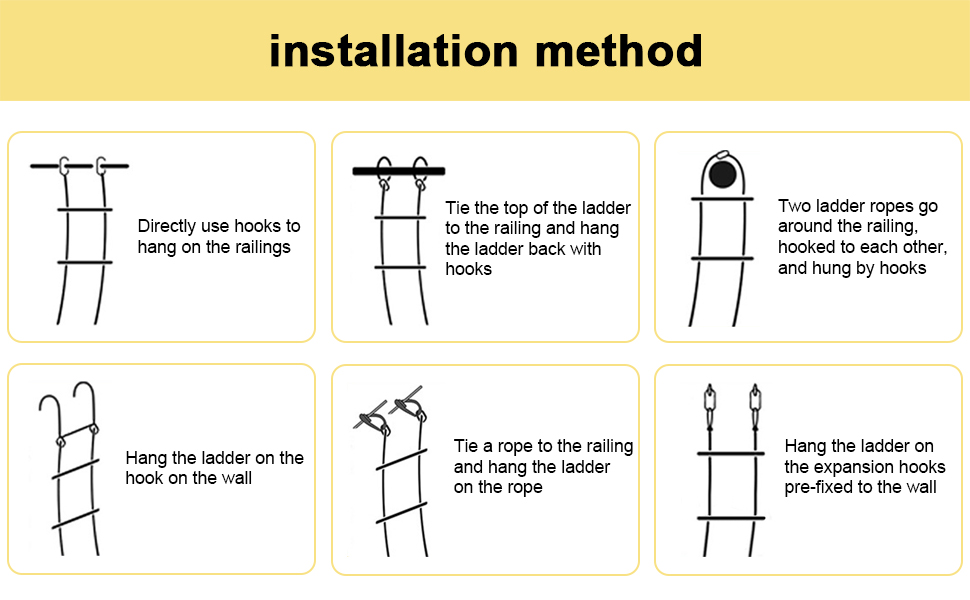 installation method

Directly use hooks to hang on the railings

Tie the top of the ladder to the railing and hang the ladder back with hooks

Two ladder ropes go around the railing, hooked to each other, and hung by hooks

Hang the ladder on the hook on the wall

Tie a rope to the railing and hang the ladder on the rope

Hang the ladder on the expansion hooks pre-fixed to the wall