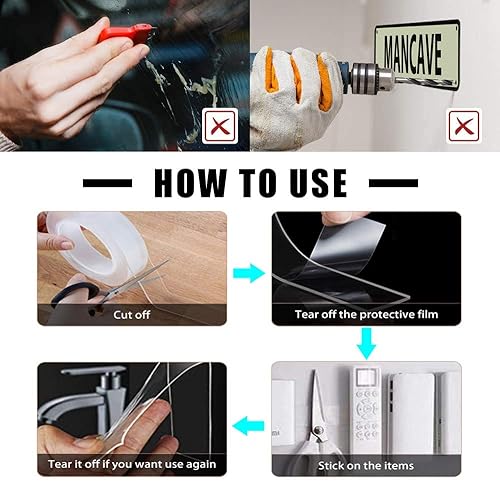 MANCAVE

HOW TO USE

Cut off

Tear off the protective film

Stick on the items

Tear it off if you want use again