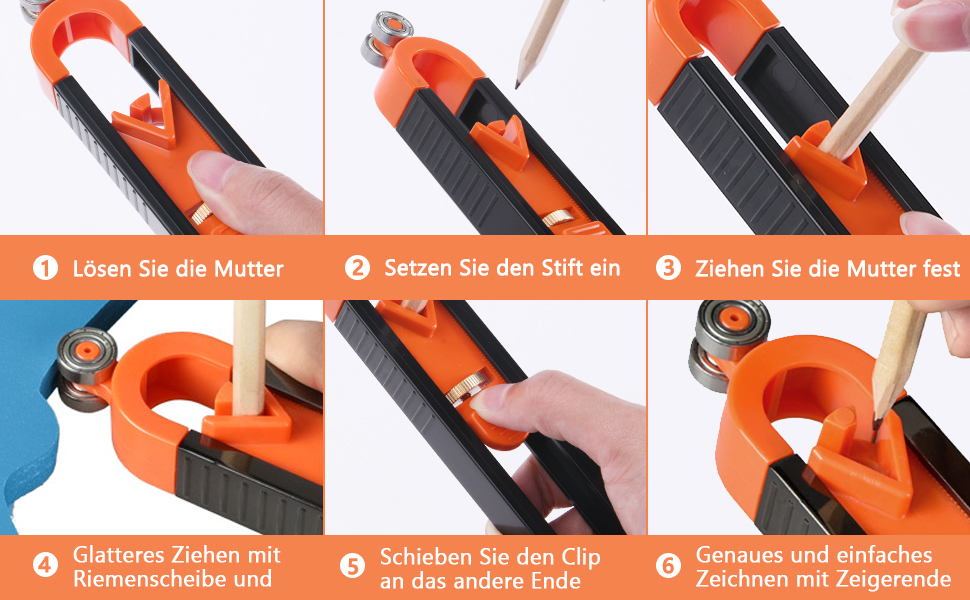 1 Lösen Sie die Mutter

2 Setzen Sie den Stift ein

3 Ziehen Sie die Mutter fest

4 Glatteres Ziehen mit Riemenscheibe und

5 Schieben Sie den Clip an das andere Ende

6 Genaues und einfaches Zeichnen mit Zeigerende