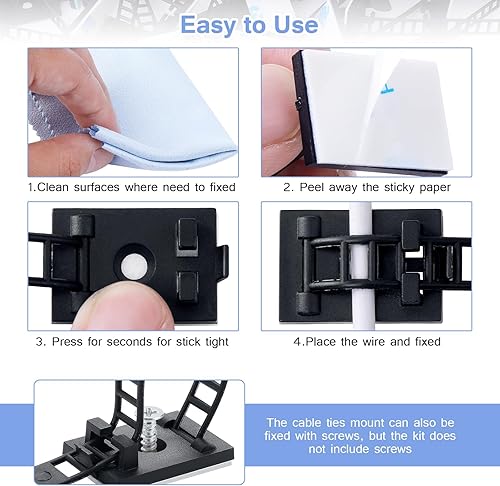 Easy to Use

1.Clean surfaces where need to fixed

2. Peel away the sticky paper

3. Press for seconds for stick tight

4.Place the wire and fixed

The cable ties mount can also be fixed with screws, but the kit does not include screws