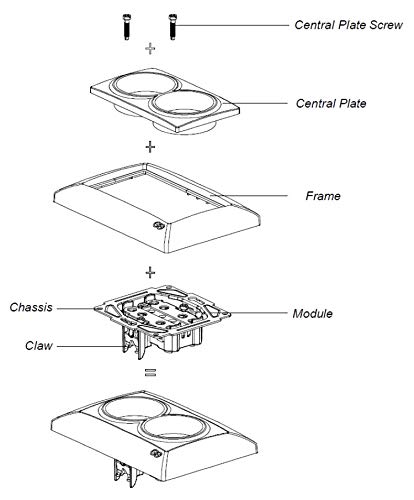 Central Plate Screw

+

Central Plate

+

Frame

+

Chassis

Module

Claw

=