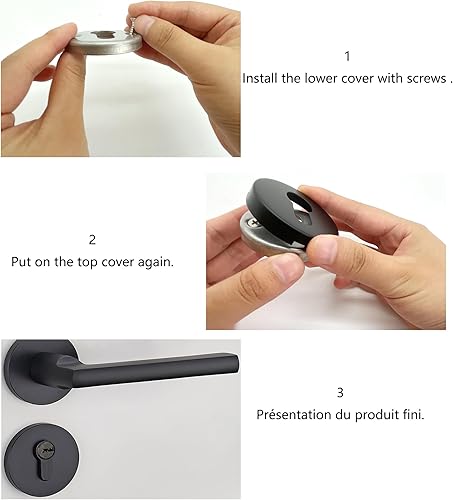 1
Install the lower cover with screws .

2
Put on the top cover again.

3
Présentation du produit fini.