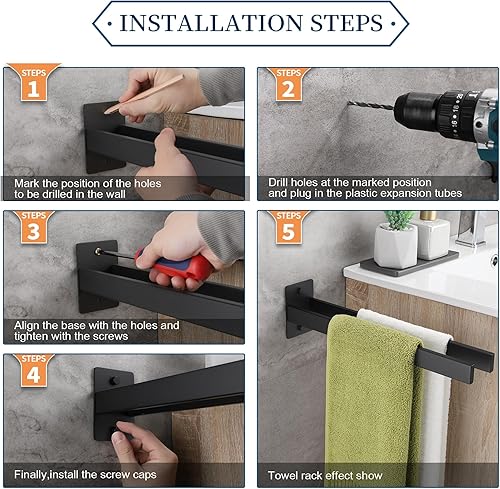 · INSTALLATION STEPS ·

STEPS 1

Mark the position of the holes to be drilled in the wall

STEPS 2

Drill holes at the marked position and plug in the plastic expansion tubes

STEPS 3

Align the base with the holes and tighten with the screws

STEPS 4

Finally,install the screw caps

STEPS 5

Towel rack effect show