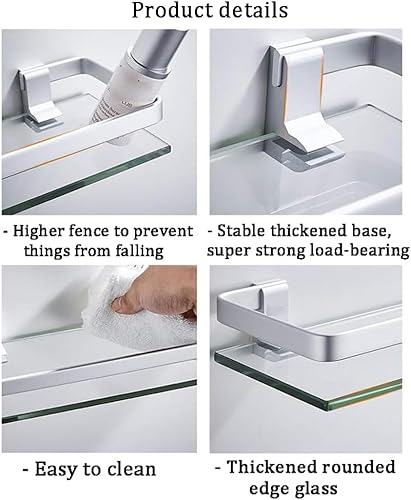 Product details

- Higher fence to prevent things from falling

- Stable thickened base, super strong load-bearing

- Easy to clean

- Thickened rounded edge glass