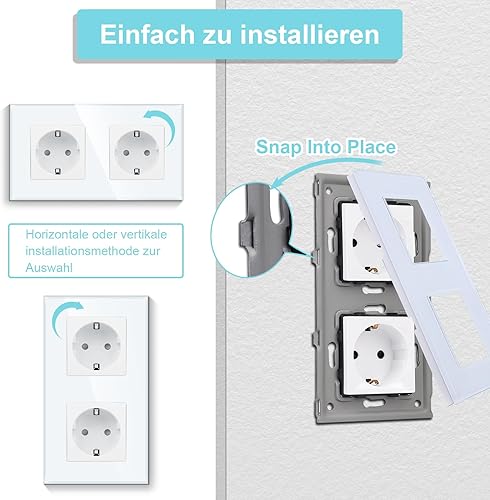 Einfach zu installieren

Horizontale oder vertikale installationsmethode zur Auswahl

Snap Into Place