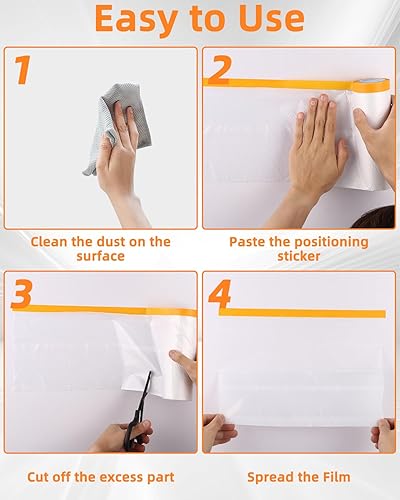 Easy to Use

1

Clean the dust on the surface

2

Paste the positioning sticker

3

Cut off the excess part

4

Spread the Film