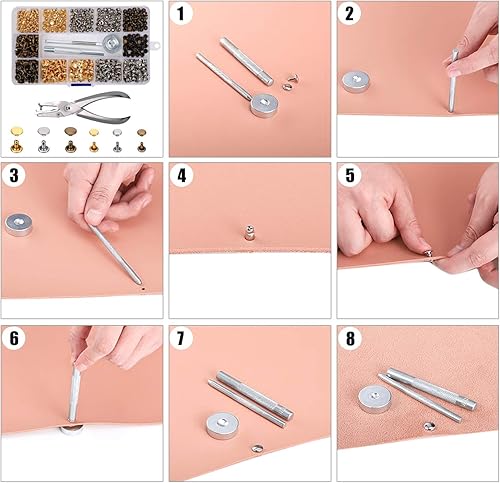 1

2

3

4

5

6

7

8