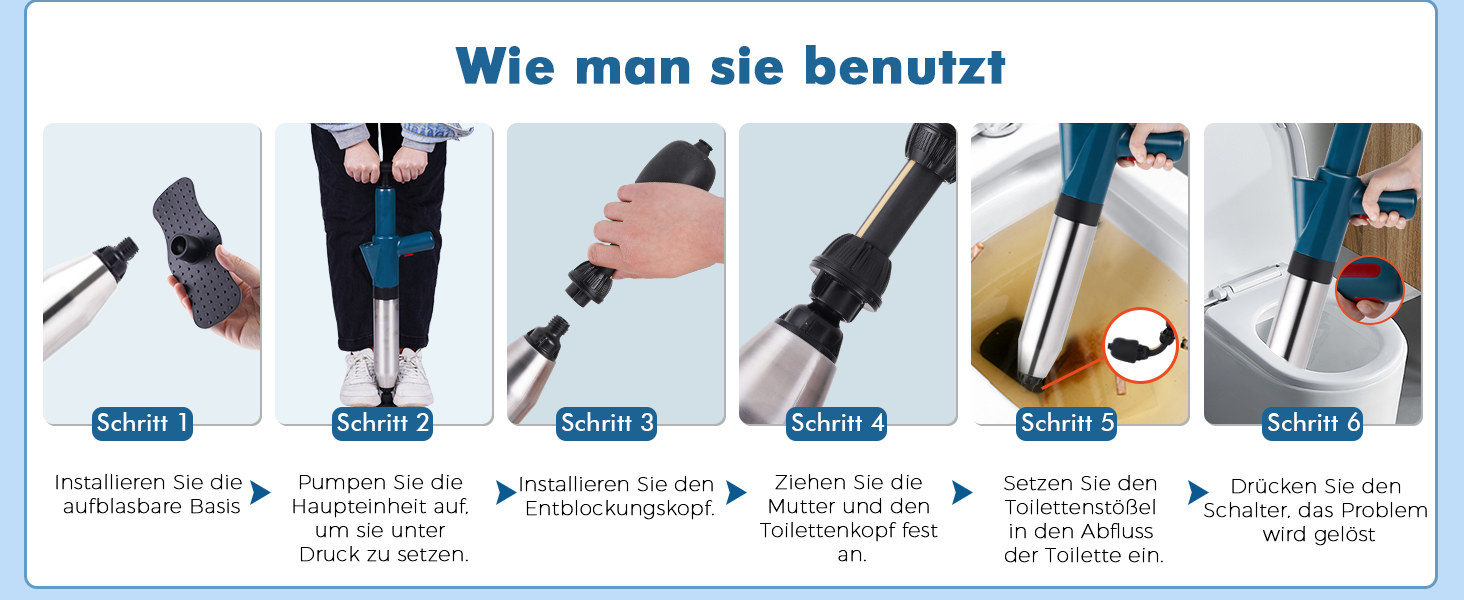 Wie man sie benutzt

Schritt 1

Installieren Sie die aufblasbare Basis

Schritt 2

Pumpen Sie die Haupteinheit auf, um sie unter Druck zu setzen.

Schritt 3

Installieren Sie den Entblockungskopf.

Schritt 4

Ziehen Sie die Mutter und den Toilettenkopf fest an.

Schritt 5

Setzen Sie den Toilettenstößel in den Abfluss der Toilette ein.

Schritt 6

Drücken Sie den Schalter, das Problem wird gelöst