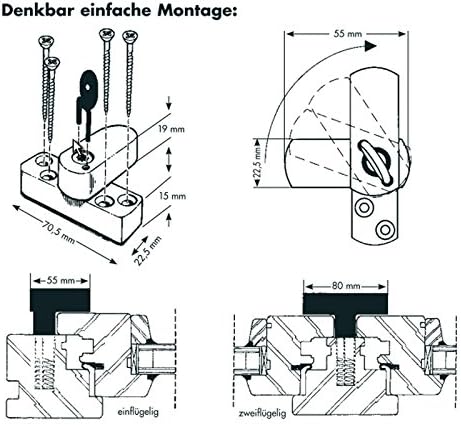 Denkbar einfache Montage:

19 mm
15 mm
70,5 mm
22,5 mm

55 mm
22,5 mm

55 mm
einflügelig

80 mm
zweiflügelig