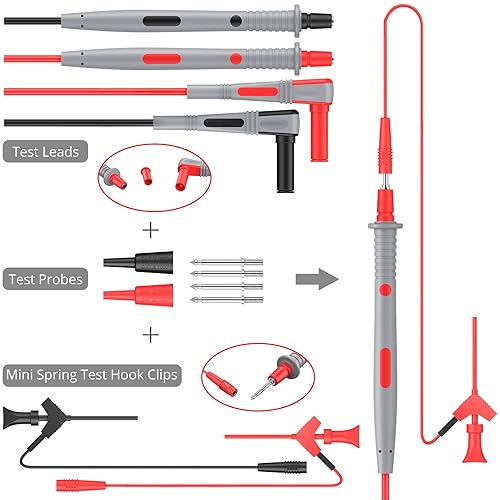 Test Leads

+

Test Probes

+

Mini Spring Test Hook Clips