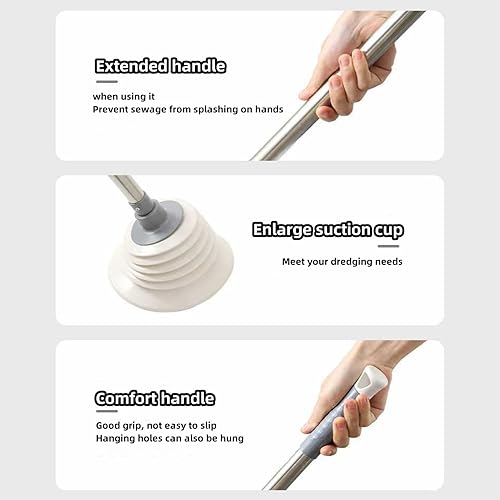 Extended handle

when using it
Prevent sewage from splashing on hands

Enlarge suction cup

Meet your dredging needs

Comfort handle

Good grip, not easy to slip
Hanging holes can also be hung