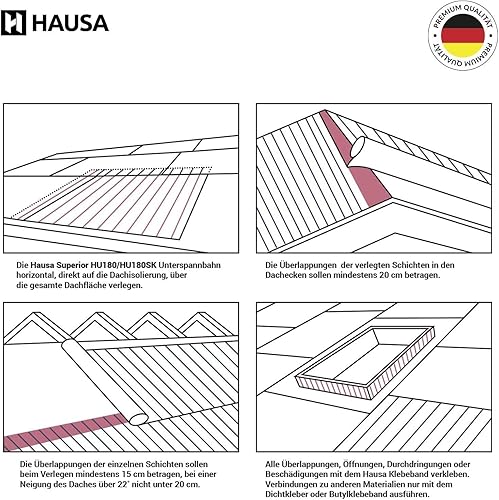 HAUSA

PREMIUM QUALITÄT PREMIUM QUALITÄT

Die Hausa Superior HU180/HU180SK Unterspannbahn horizontal, direkt auf die Dachisolierung, über die gesamte Dachfläche verlegen.

Die Überlappungen der verlegten Schichten in den Dachecken sollen mindestens 20 cm betragen.

Die Überlappungen der einzelnen Schichten sollen beim Verlegen mindestens 15 cm betragen, bei einer Neigung des Daches über 22° nicht unter 20 cm.

Alle Überlappungen, Öffnungen, Durchdringungen oder Beschädigungen mit dem Hausa Klebeband verkleben. Verbindungen zu anderen Materialien nur mit dem Dichtkleber oder Butylklebeband ausführen.