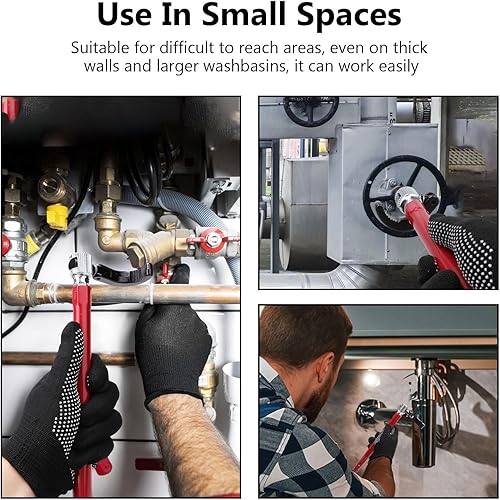 Use In Small Spaces

Suitable for difficult to reach areas, even on thick walls and larger washbasins, it can work easily