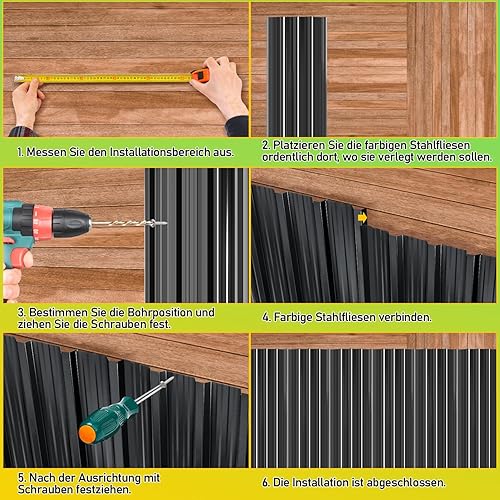 1. Messen Sie den Installationsbereich aus.

2. Platzieren Sie die farbigen Stahlfliesen ordentlich dort, wo sie verlegt werden sollen.

3. Bestimmen Sie die Bohrposition und ziehen Sie die Schrauben fest.

4. Farbige Stahlfliesen verbinden.

5. Nach der Ausrichtung mit Schrauben festziehen.

6. Die Installation ist abgeschlossen.