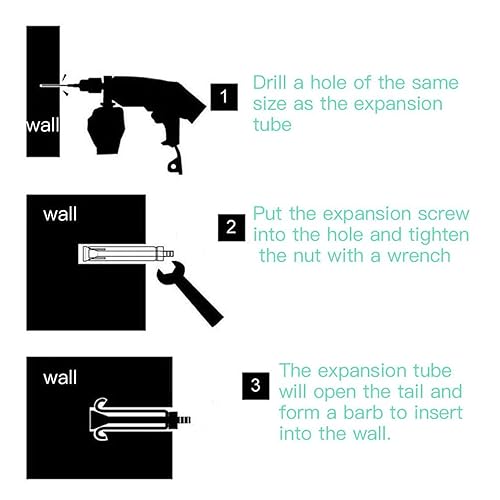 wall

1 Drill a hole of the same size as the expansion tube

wall

2 Put the expansion screw into the hole and tighten the nut with a wrench

wall

3 The expansion tube will open the tail and form a barb to insert into the wall.