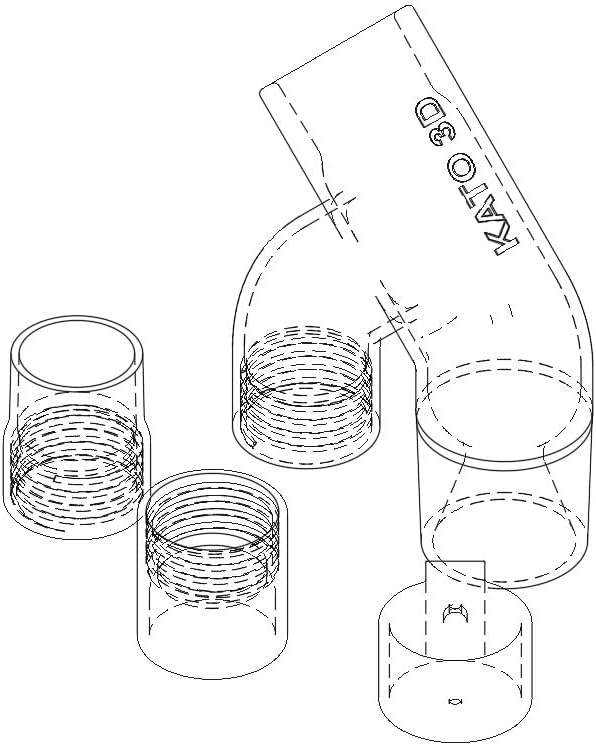 KATO 3D