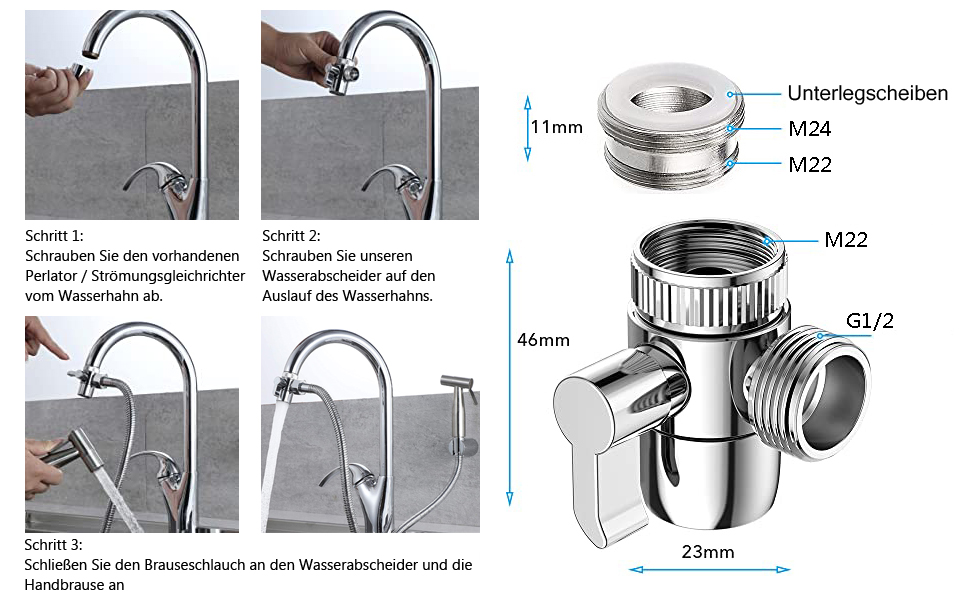 Schritt 1:
Schrauben Sie den vorhandenen Perlator / Strömungsgleichrichter vom Wasserhahn ab.

Schritt 2:
Schrauben Sie unseren Wasserabscheider auf den Auslauf des Wasserhahns.

Schritt 3:
Schließen Sie den Brauseschlauch an den Wasserabscheider und die Handbrause an

11mm
Unterlegscheiben
M24
M22

M22
G1/2
46mm
23mm