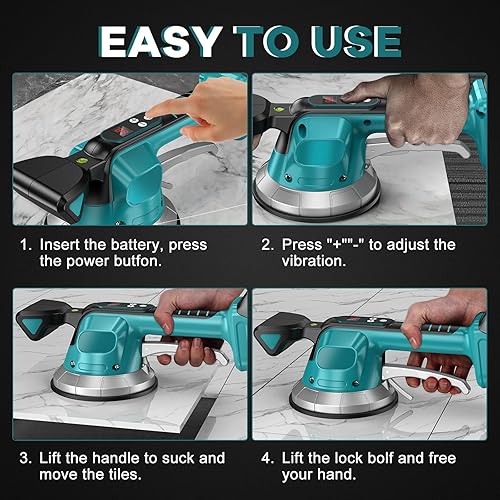 EASY TO USE

1. Insert the battery, press the power butfon.

2. Press "+""-" to adjust the vibration.

3. Lift the handle to suck and move the tiles.

4. Lift the lock bolf and free your hand.