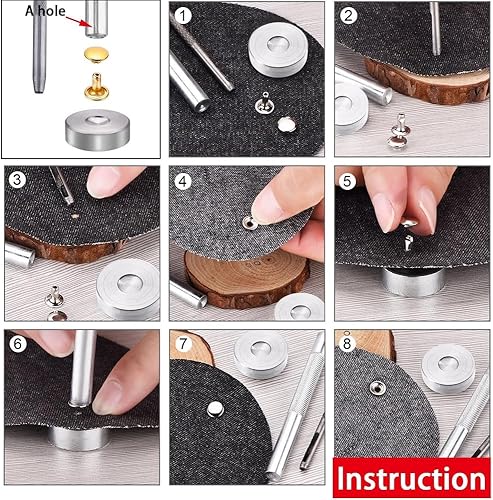 A hole

1

2

3

4

5

6

7

8

Instruction