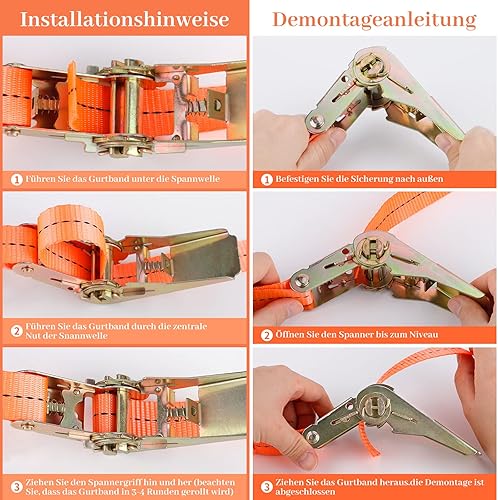 Installationshinweise

1 Führen Sie das Gurtband unter die Spannwelle

2 Führen Sie das Gurtband durch die zentrale Nut der Snannwelle

3 Ziehen Sie den Spannergriff hin und her (beachten Sie, dass das Gurtband in 3-4 Runden gerollt wird)

Demontageanleitung

1 Befestigen Sie die Sicherung nach außen

2 Öffnen Sie den Spanner bis zum Niveau

3 Ziehen Sie das Gurtband heraus.die Demontage ist abgeschlossen