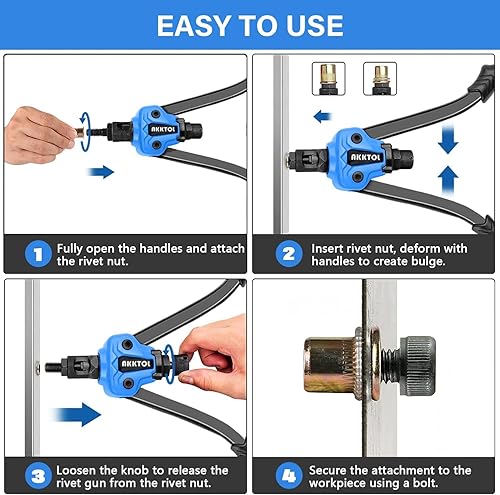 EASY TO USE

AKKTOL

1 Fully open the handles and attach the rivet nut.

AKKTOL

2 Insert rivet nut, deform with handles to create bulge.

AKKTOL

3 Loosen the knob to release the rivet gun from the rivet nut.

4 Secure the attachment to the workpiece using a bolt.