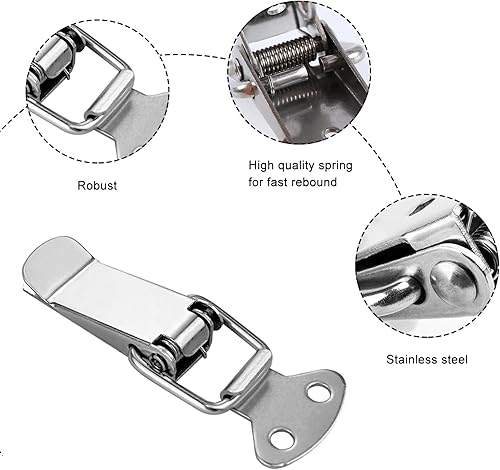 Robust

High quality spring for fast rebound

Stainless steel