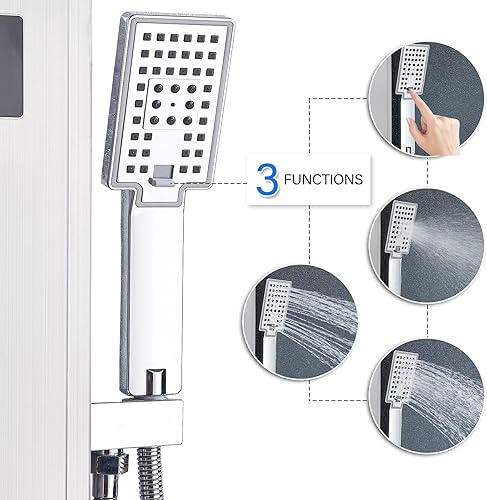 3 FUNCTIONS