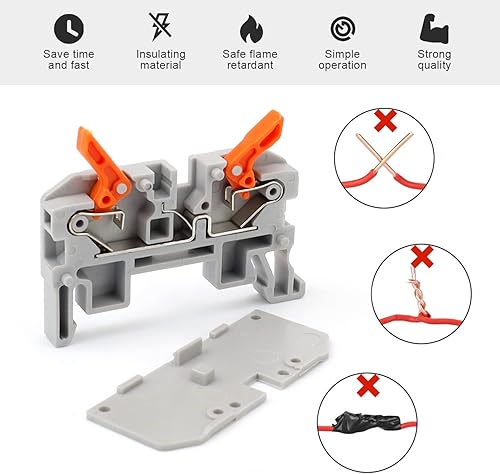 Save time and fast

Insulating material

Safe flame retardant

Simple operation

Strong quality