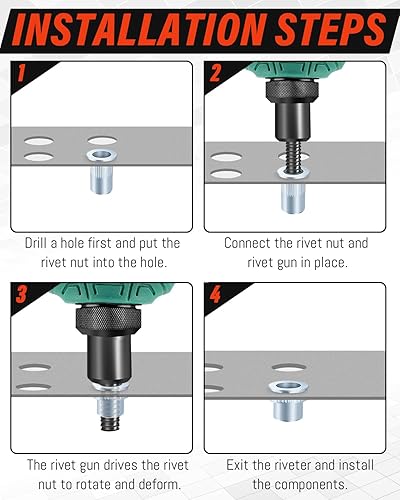 INSTALLATION STEPS

1

Drill a hole first and put the rivet nut into the hole.

2

Connect the rivet nut and rivet gun in place.

3

The rivet gun drives the rivet nut to rotate and deform.

4

Exit the riveter and install the components.