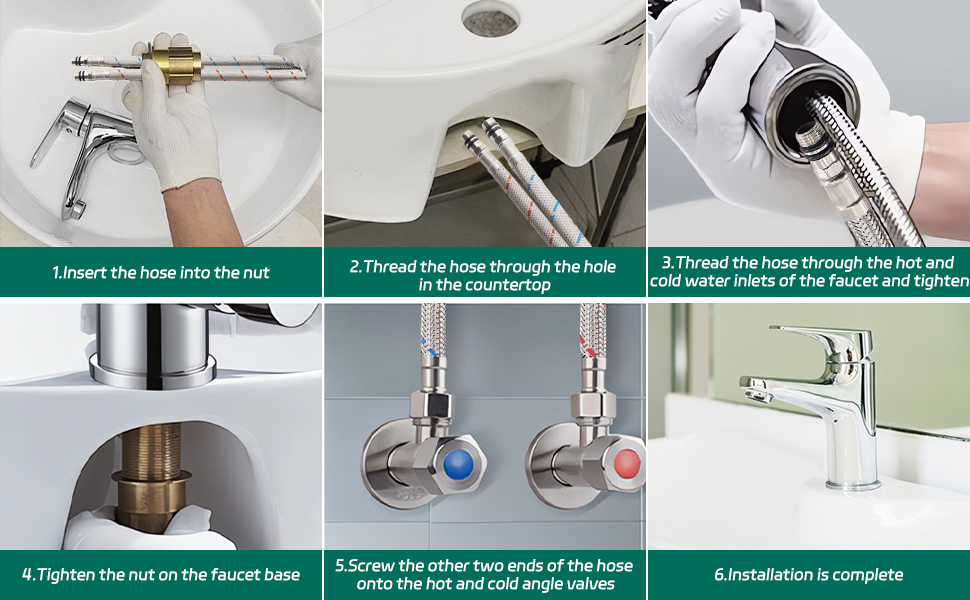 1.Insert the hose into the nut

2.Thread the hose through the hole in the countertop

3.Thread the hose through the hot and cold water inlets of the faucet and tighten

4.Tighten the nut on the faucet base

5.Screw the other two ends of the hose onto the hot and cold angle valves

6.Installation is complete