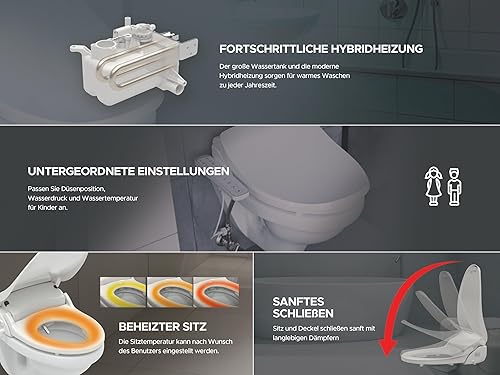 FORTSCHRITTLICHE HYBRIDHEIZUNG

Der große Wassertank und die moderne Hybridheizung sorgen für warmes Waschen zu jeder Jahreszeit.

UNTERGEORDNETE EINSTELLUNGEN

Passen Sie Düsenposition, Wasserdruck und Wassertemperatur für Kinder an.

BEHEIZTER SITZ

Die Sitztemperatur kann nach Wunsch des Benutzers eingestellt werden.

SANFTES SCHLIEßEN

Sitz und Deckel schließen sanft mit langlebigen Dämpfern