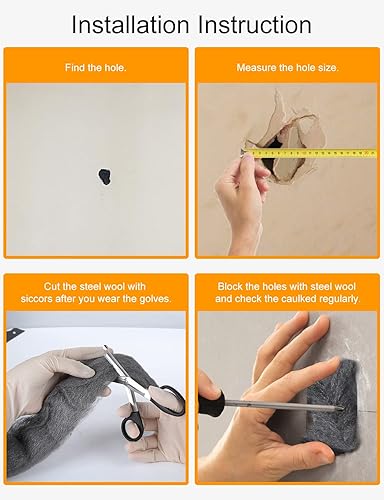 Installation Instruction

Find the hole.

Measure the hole size.

Cut the steel wool with siccors after you wear the golves.

Block the holes with steel wool and check the caulked regularly.