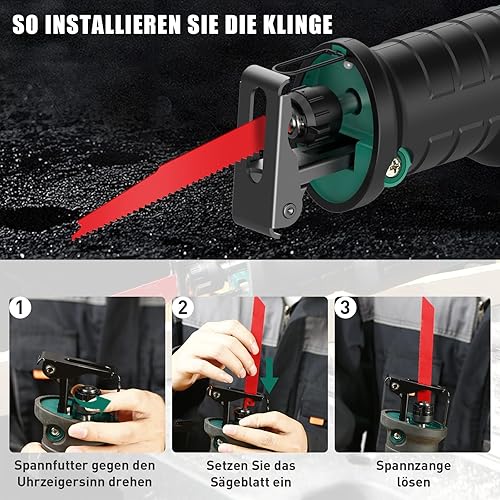 SO INSTALLIEREN SIE DIE KLINGE

1

Spannfutter gegen den Uhrzeigersinn drehen

2

Setzen Sie das Sägeblatt ein

3

Spannzange lösen