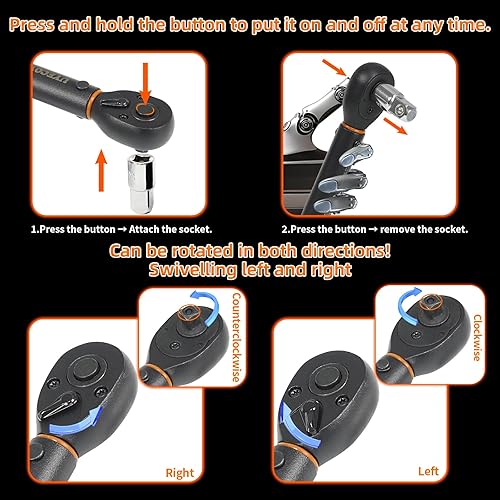 Press and hold the button to put it on and off at any time.

1.Press the button → Attach the socket.

2.Press the button → remove the socket.

Can be rotated in both directions!
Swivelling left and right

Counterclockwise

Right

Clockwise

Left