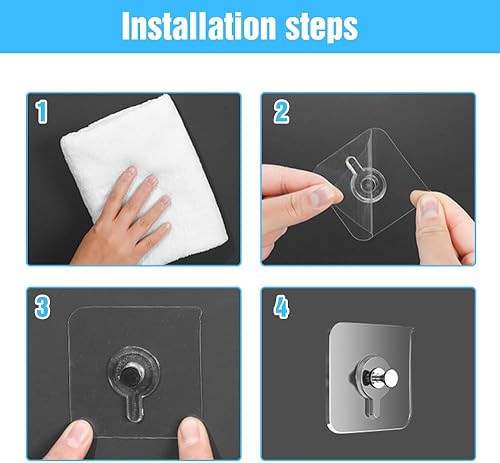 Installation steps

1

2

3

4