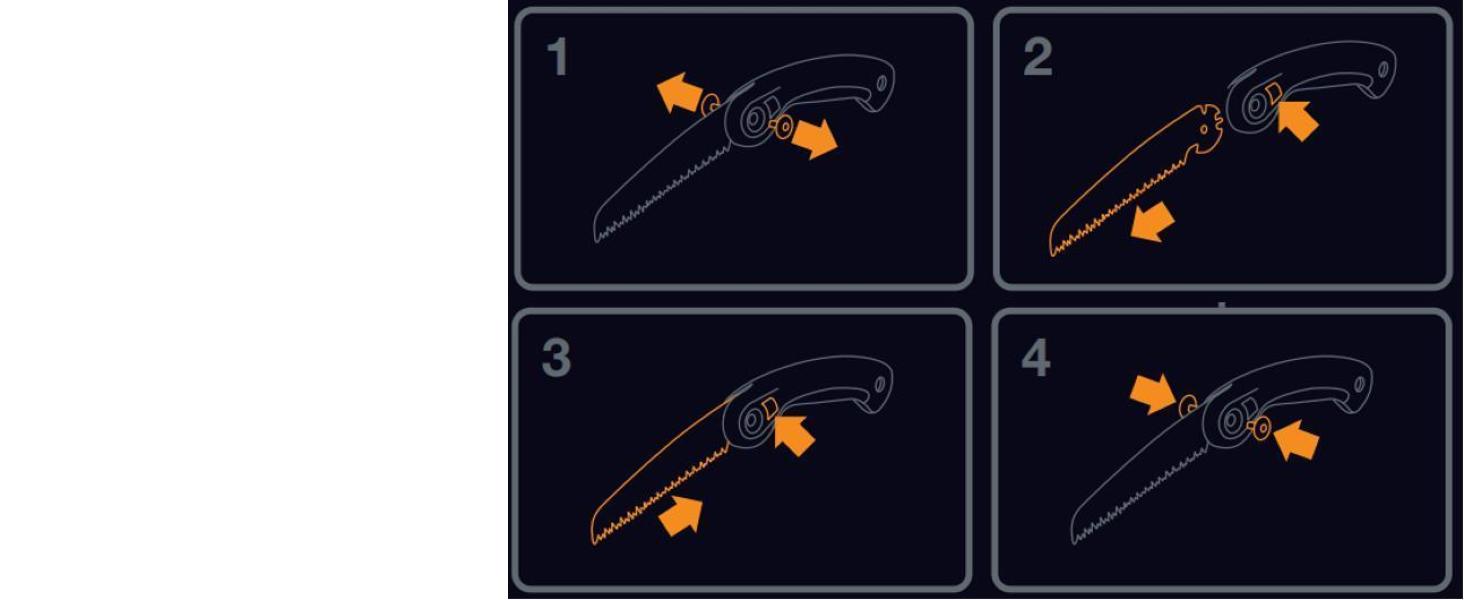 1

2

3

4