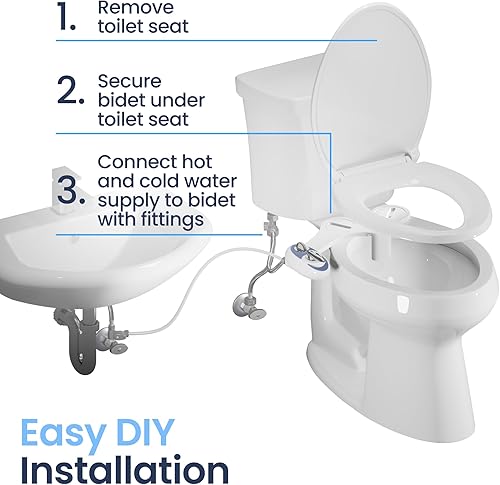 1. Remove toilet seat

2. Secure bidet under toilet seat

3. Connect hot and cold water supply to bidet with fittings

Easy DIY Installation