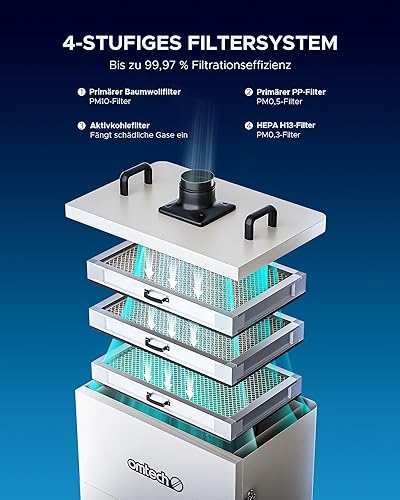 4-STUFIGES FILTERSYSTEM
Bis zu 99,97 % Filtrationseffizienz

1 Primärer Baumwollfilter
PM10-Filter

2 Primärer PP-Filter
PM0,5-Filter

3 Aktivkohlefilter
Fängt schädliche Gase ein

4 HEPA H13-Filter
PM0,3-Filter

omtech