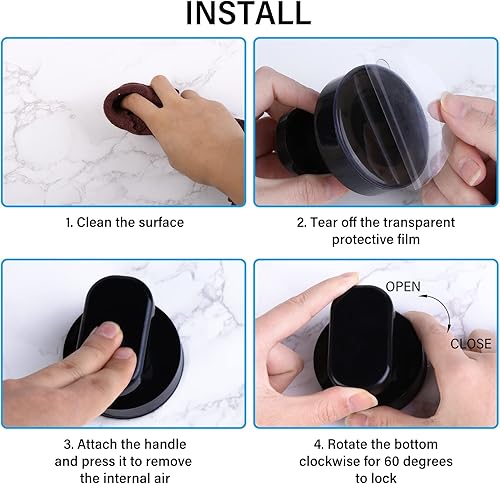 INSTALL

1. Clean the surface

2. Tear off the transparent protective film

3. Attach the handle and press it to remove the internal air

OPEN

CLOSE

4. Rotate the bottom clockwise for 60 degrees to lock